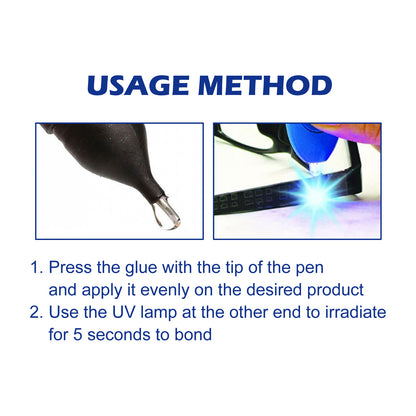 USAGE METHOD

1. Press the glue with the tip of the pen and apply it evenly on the desired product
2. Use the UV lamp at the other end to irradiate for 5 seconds to bond