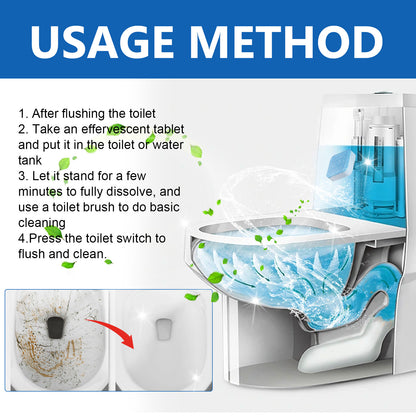 USAGE METHOD

1. After flushing the toilet
2. Take an effervescent tablet and put it in the toilet or water tank
3. Let it stand for a few minutes to fully dissolve, and use a toilet brush to do basic cleaning
4.Press the toilet switch to flush and clean.