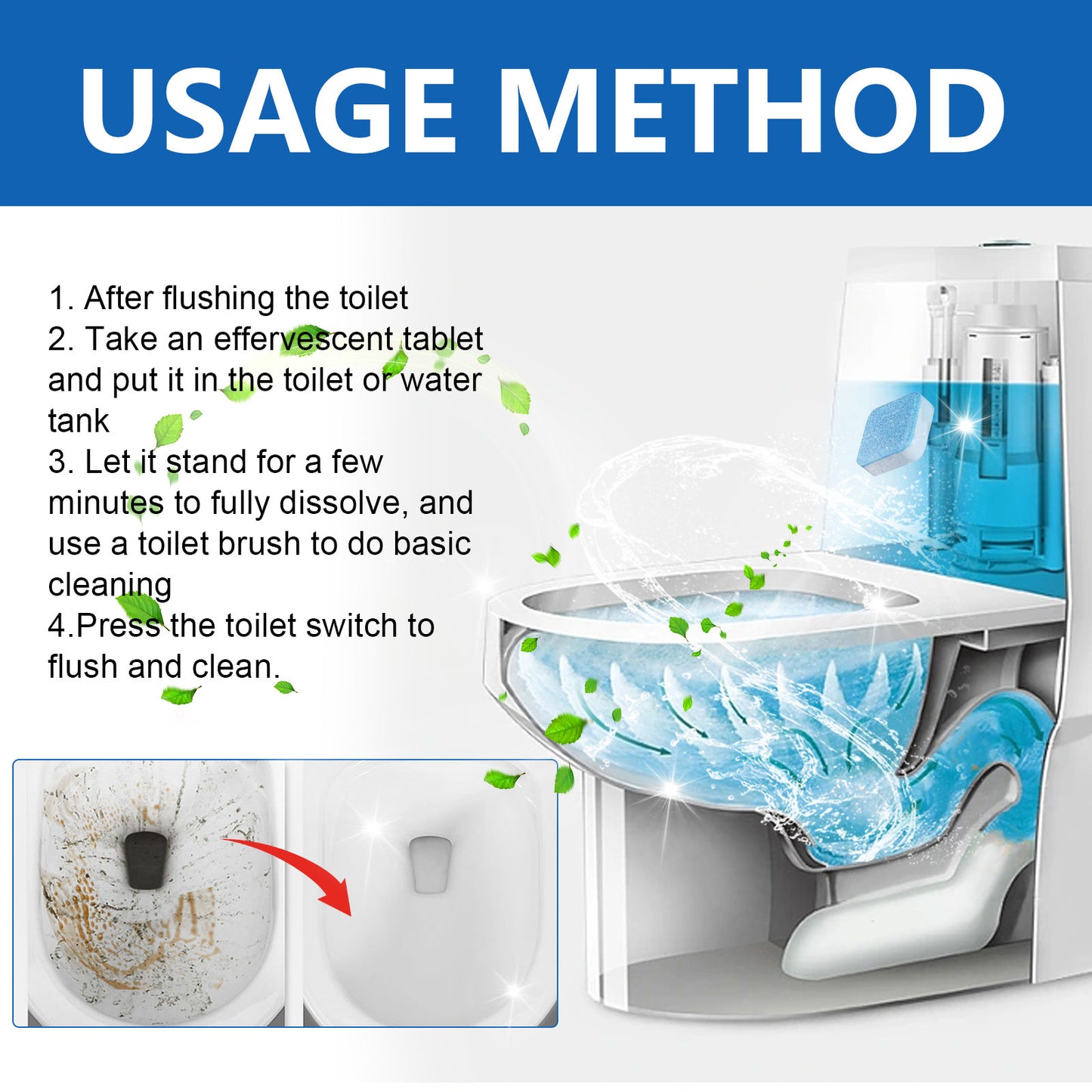 USAGE METHOD

1. After flushing the toilet
2. Take an effervescent tablet and put it in the toilet or water tank
3. Let it stand for a few minutes to fully dissolve, and use a toilet brush to do basic cleaning
4.Press the toilet switch to flush and clean.